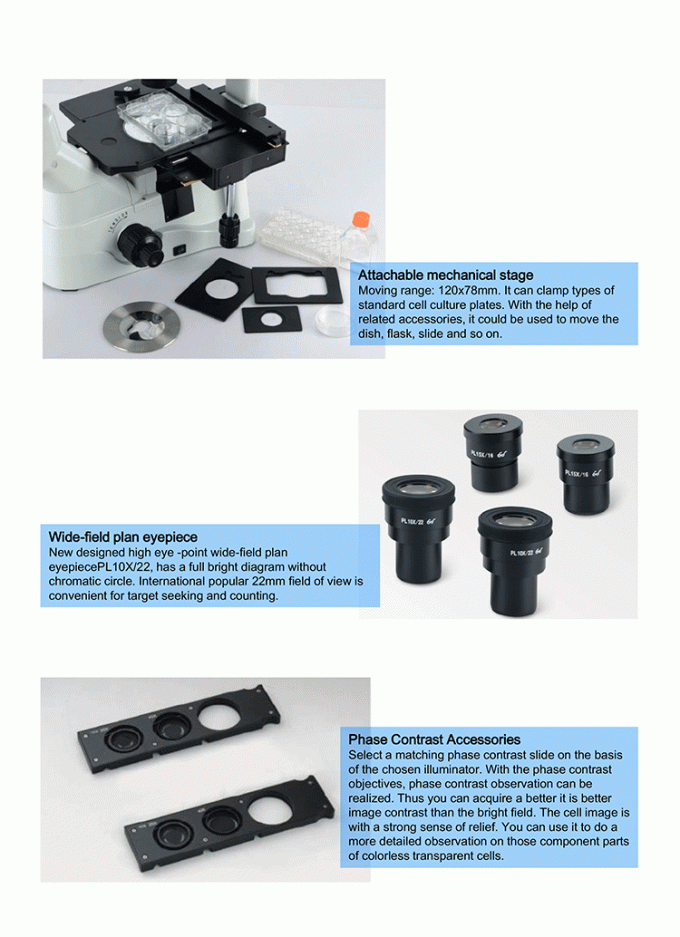 Attachable mechanical stage
Moving range: 120x78mm. It can clamp types of standard cell culture plates. With the help of related accessories, it could be used to move the dish, flask, slide and so on.

PL15X/16
PL15X/16
PL10X/22
PL10X/22

Wide-field plan eyepiece
New designed high eye -point wide-field plan eyepiecePL10X/22, has a full bright diagram without chromatic circle. International popular 22mm field of view is convenient for target seeking and counting.

Phase Contrast Accessories
Select a matching phase contrast slide on the basis of the chosen illuminator. With the phase contrast objectives, phase contrast observation can be realized. Thus you can acquire a better it is better image contrast than the bright field. The cell image is with a strong sense of relief. You can use it to do a more detailed observation on those component parts of colorless transparent cells.